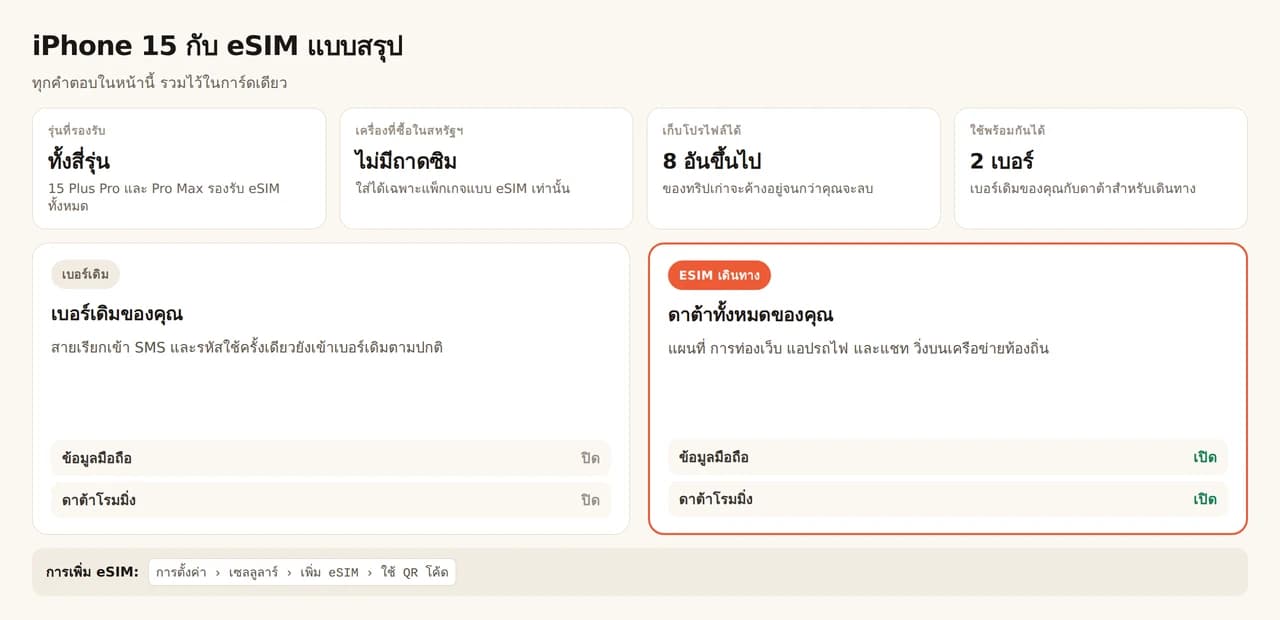 iPhone 15 กับ eSIM แบบสรุป

ทุกคำตอบในหน้านี้ รวมไว้ในการ์ดเดียว

รุ่นที่รองรับ
ทั้งสี่รุ่น
15 Plus Pro และ Pro Max รองรับ eSIM ทั้งหมด

เครื่องที่ซื้อในสหรัฐฯ
ไม่มีถาดซิม
ใส่ได้เฉพาะแพ็กเกจแบบ eSIM เท่านั้น

เก็บโปรไฟล์ได้
8 อันขึ้นไป
ของทริปเก่าจะค้างอยู่จนกว่าคุณจะลบ

ใช้พร้อมกันได้
2 เบอร์
เบอร์เดิมของคุณกับดาต้าสำหรับเดินทาง

เบอร์เดิม

เบอร์เดิมของคุณ

สายเรียกเข้า SMS และรหัสใช้ครั้งเดียวยังเข้าเบอร์เดิมตามปกติ

ข้อมูลมือถือ ปิด
ดาต้าโรมมิ่ง ปิด

ESIM เดินทาง

ดาต้าทั้งหมดของคุณ

แผนที่ การท่องเว็บ แอปรถไฟ และแชท วิ่งบนเครือข่ายท้องถิ่น

ข้อมูลมือถือ เปิด
ดาต้าโรมมิ่ง เปิด

การเพิ่ม eSIM: การตั้งค่า › เซลลูลาร์ › เพิ่ม eSIM › ใช้ QR โค้ด